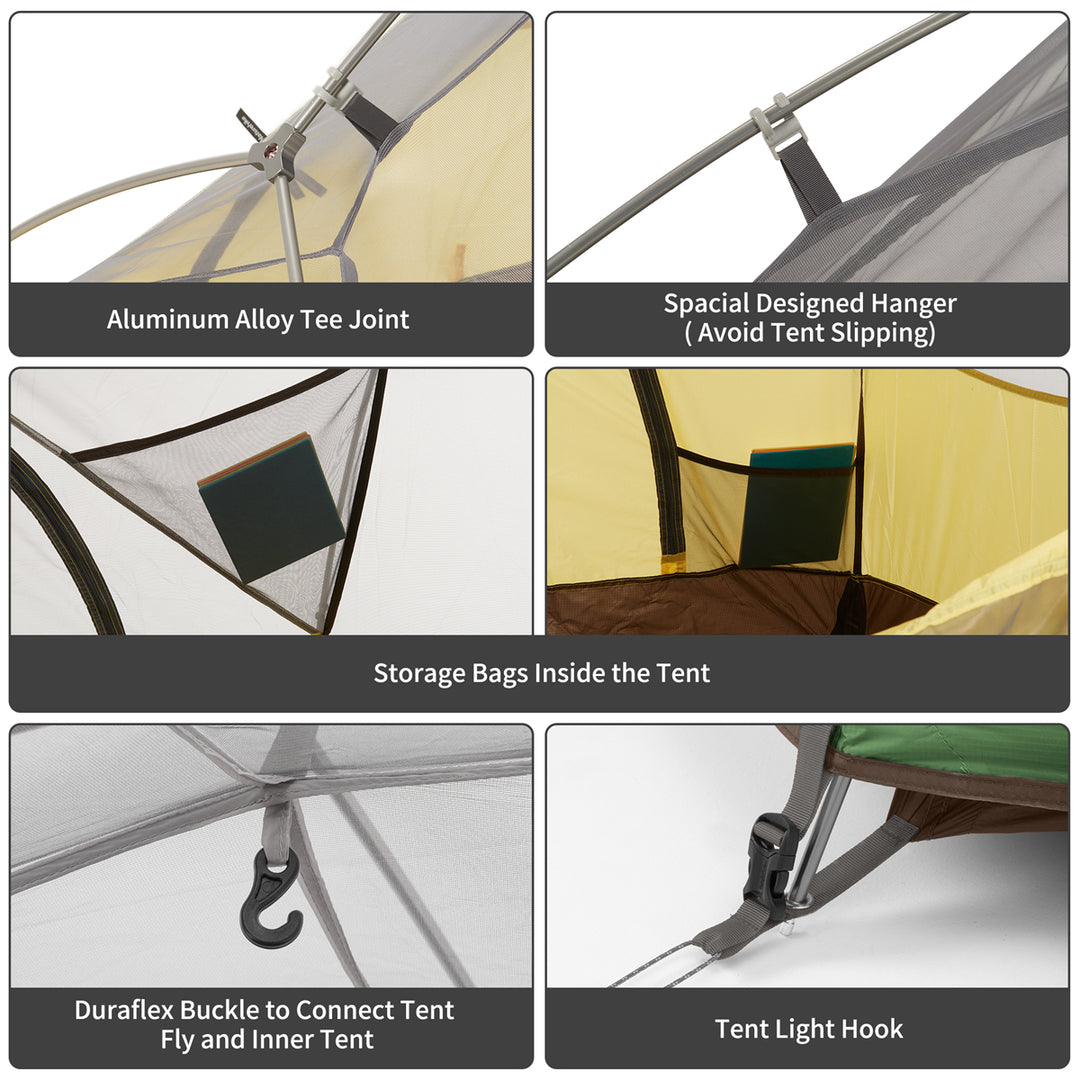 Aluminum Alloy Tee Joint

Spacial Designed Hanger
( Avoid Tent Slipping)

Storage Bags Inside the Tent

Duraflex Buckle to Connect Tent Fly and Inner Tent

Tent Light Hook