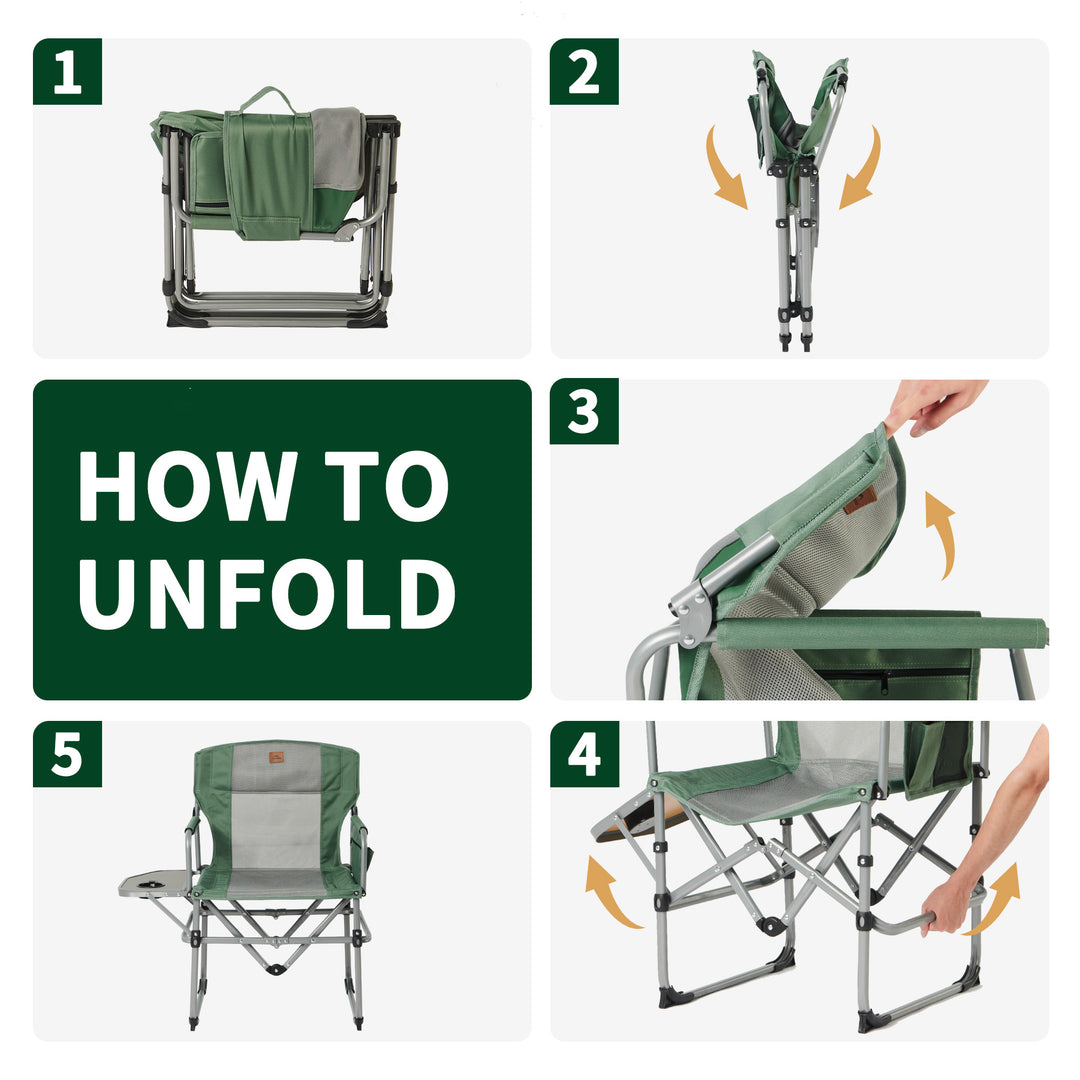 1

2

HOW TO UNFOLD

3

5

4