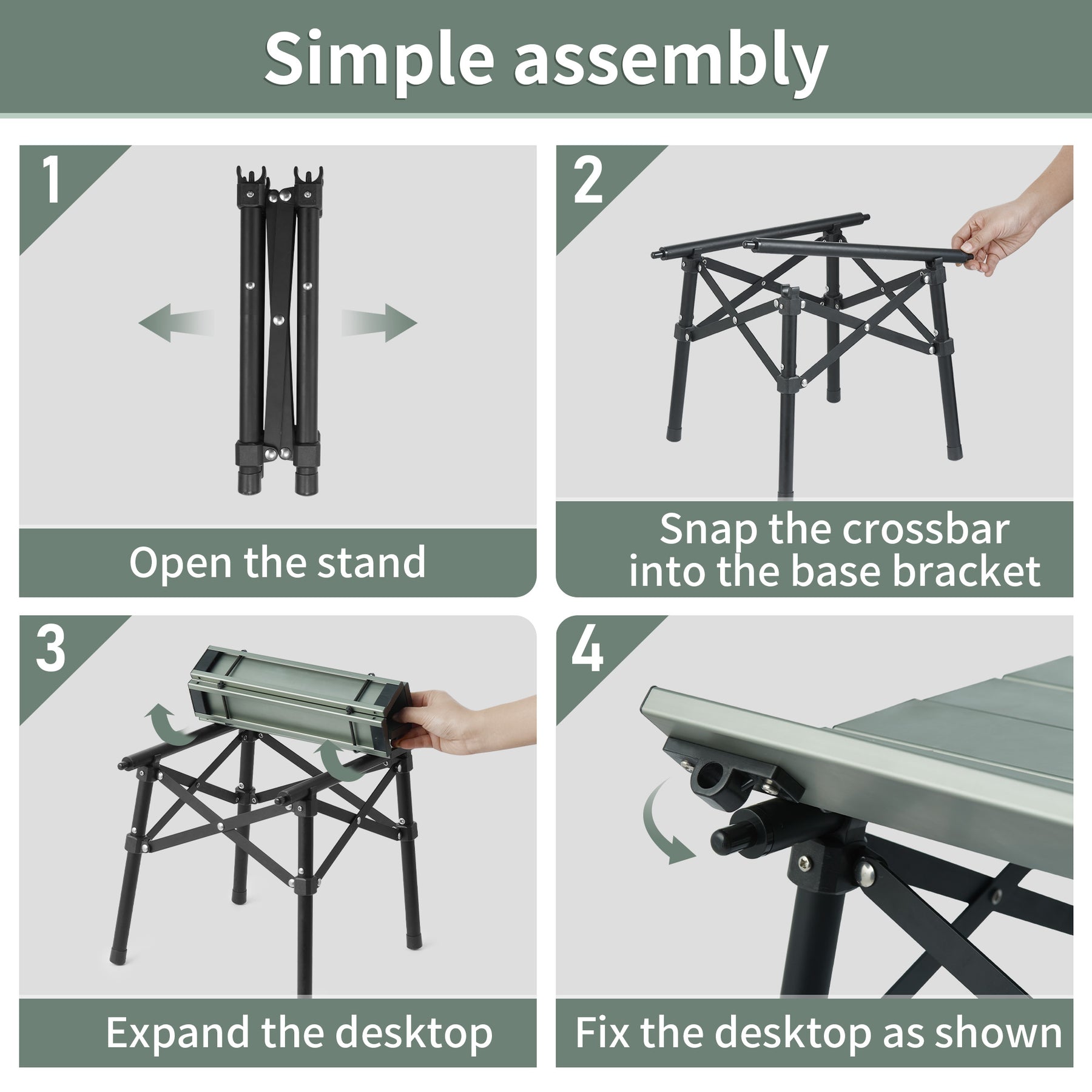 Simple assembly

1

Open the stand

2

Snap the crossbar into the base bracket

3

Expand the desktop

4

Fix the desktop as shown